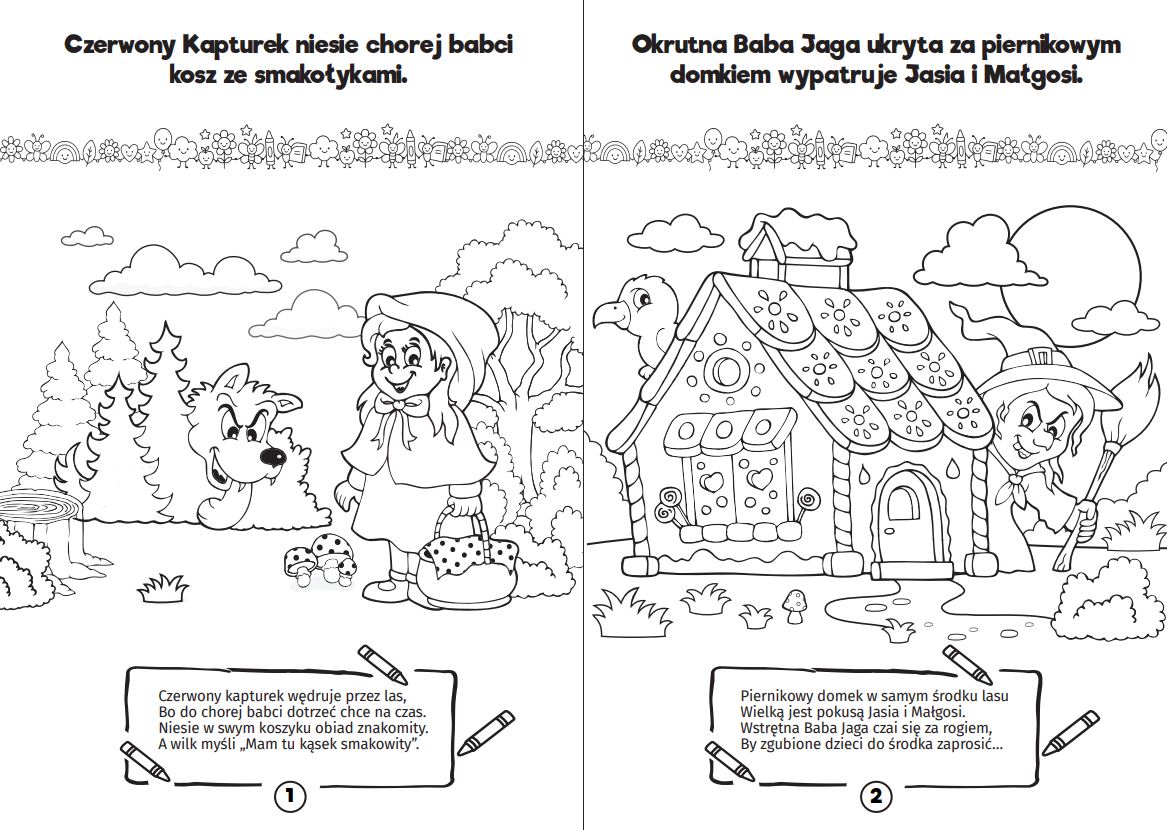 Czerwony Kapturek niesie chorej babci kosz ze smakołykami.

Czerwony kapturek wędruje przez las,
Bo do chorej babci dotrzeć chce na czas.
Niesie w swym koszyku obiad znakomity.
A wilk myśli „Mam tu kąsek smakowity".

1

Okrutna Baba Jaga ukryta za piernikowym domkiem wypatruje Jasia i Małgosi.

Piernikowy domek w samym środku lasu
Wielką jest pokusą Jasia i Małgosi.
Wstrętna Baba Jaga czai się za rogiem,
By zgubione dzieci do środka zaprosić...

2